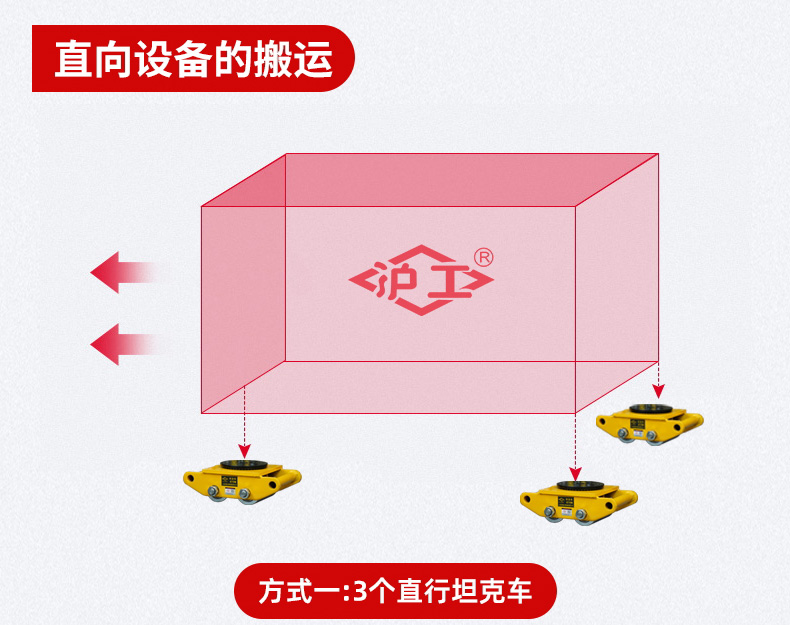 直向设备的搬运

沪工®

方式一:3个直行坦克车