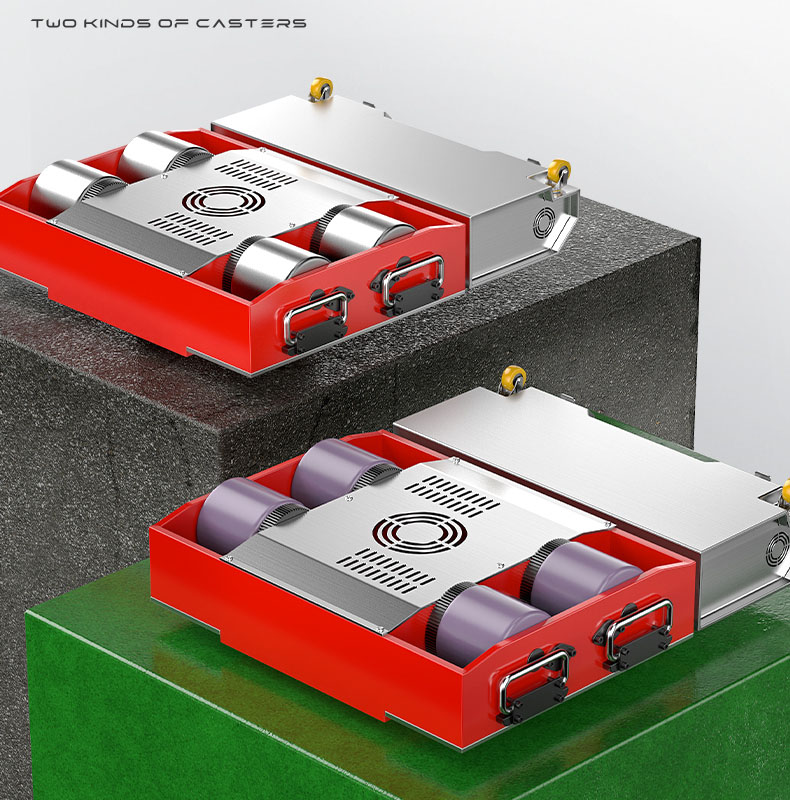 TWO KINDS OF CASTERS